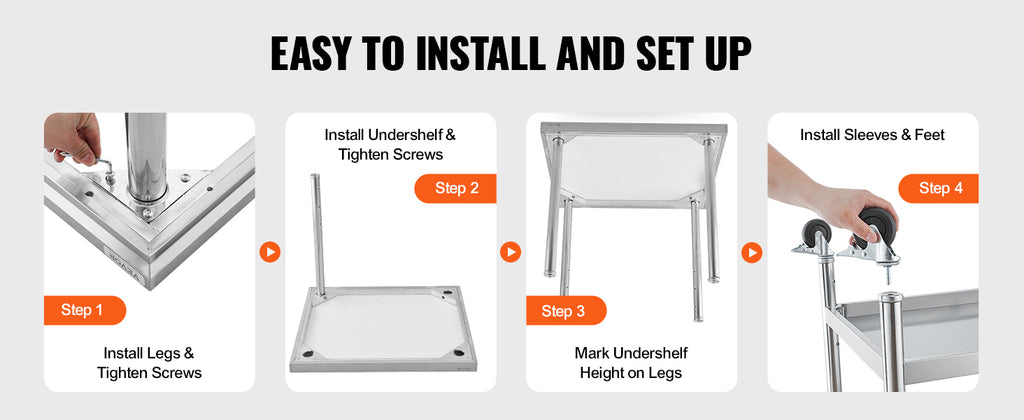 EASY TO INSTALL AND SET UP

Step 1

Install Legs & Tighten Screws

Install Undershelf & Tighten Screws

Step 2

Step 3

Mark Undershelf Height on Legs

Install Sleeves & Feet

Step 4